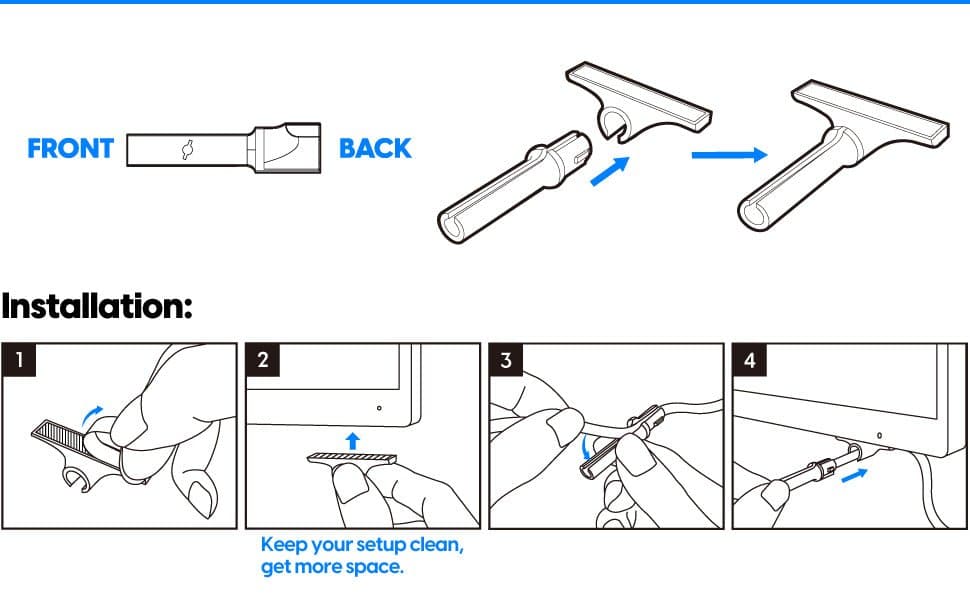 FRONT BACK

Installation:

1

2

3

4

Keep your setup clean, get more space.