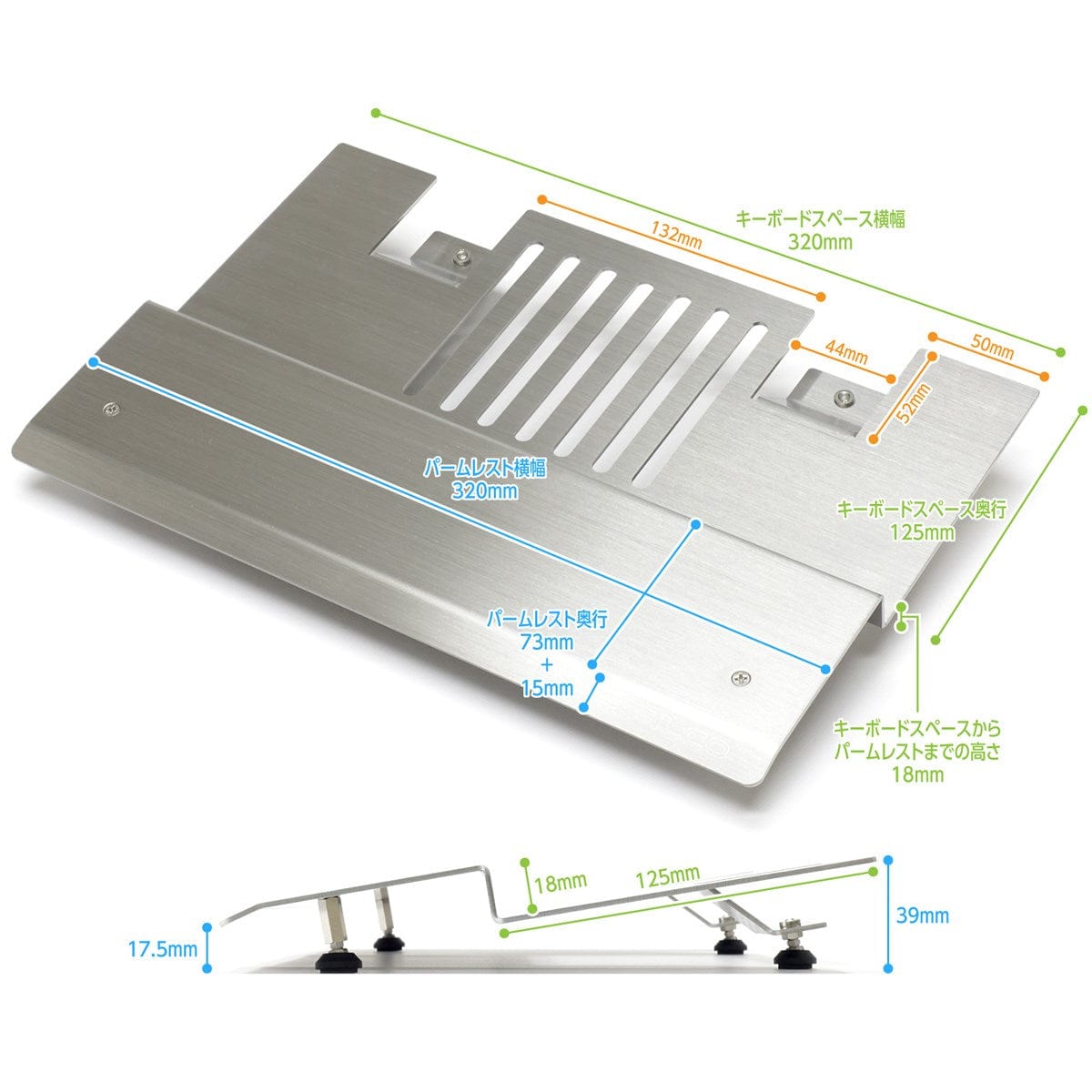 キーボードスペース横幅
320mm

132mm

44mm

50mm

52mm

パームレスト横幅
320mm

キーボードスペース奥行
125mm

パームレスト奥行
73mm
+
15mm

キーボードスペースから
パームレストまでの高さ
18mm

18mm

125mm

39mm

17.5mm